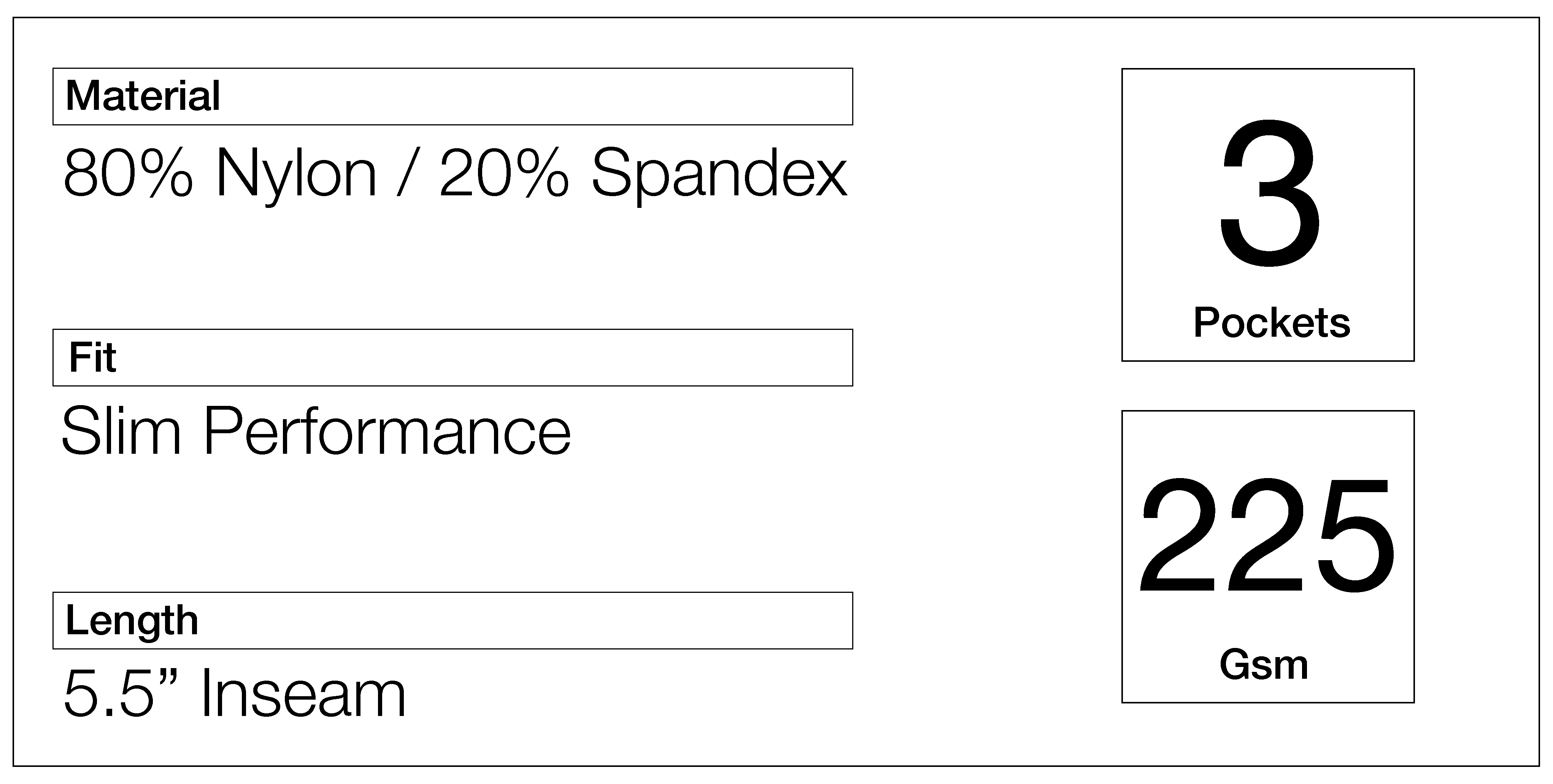 Material

80% Nylon / 20% Spandex

Fit

Slim Performance

Length

5.5” Inseam

3

Pockets

225

Gsm