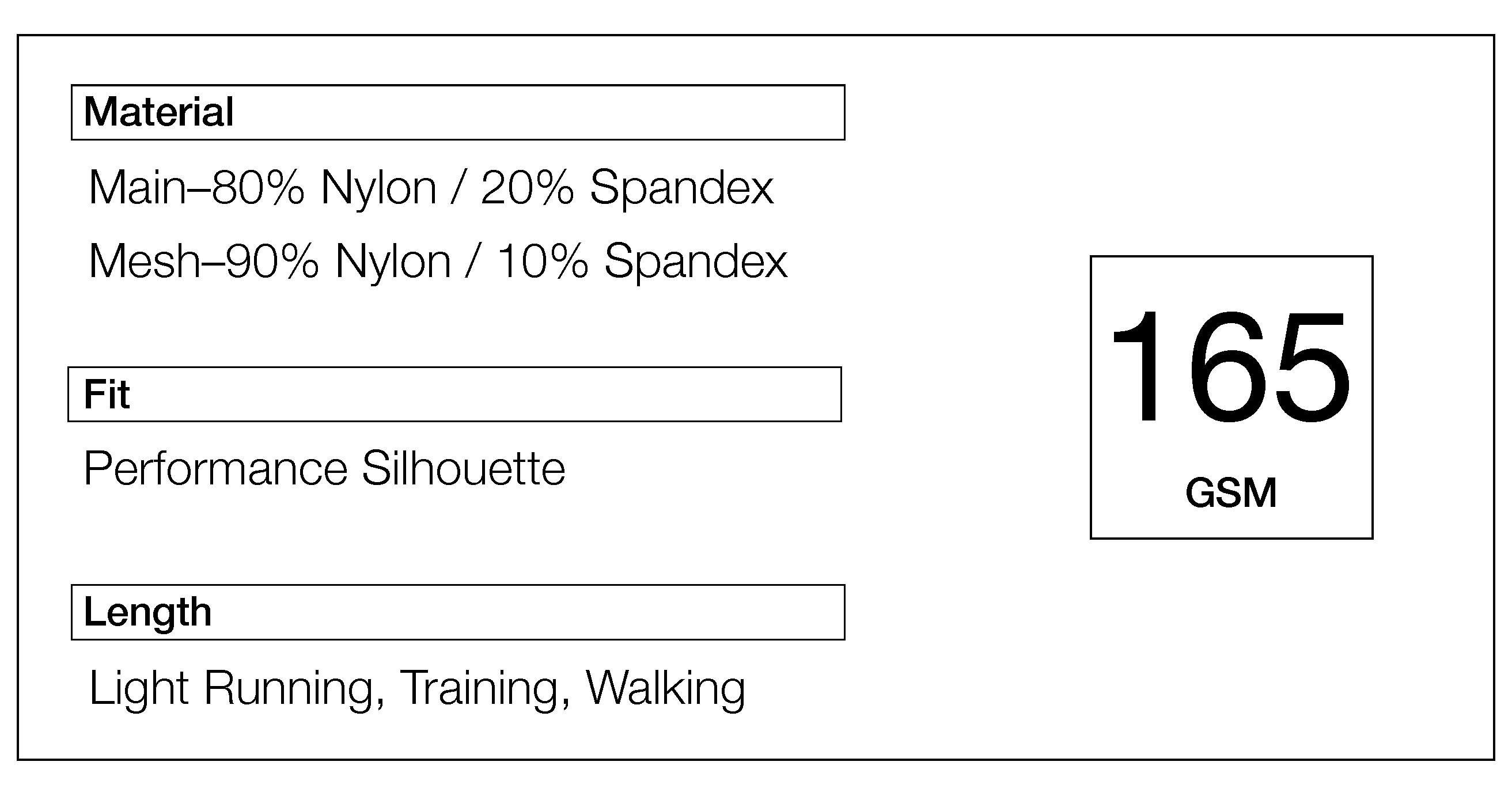 Material

Main–80% Nylon / 20% Spandex
Mesh–90% Nylon / 10% Spandex

Fit

Performance Silhouette

Length

Light Running, Training, Walking

165
GSM