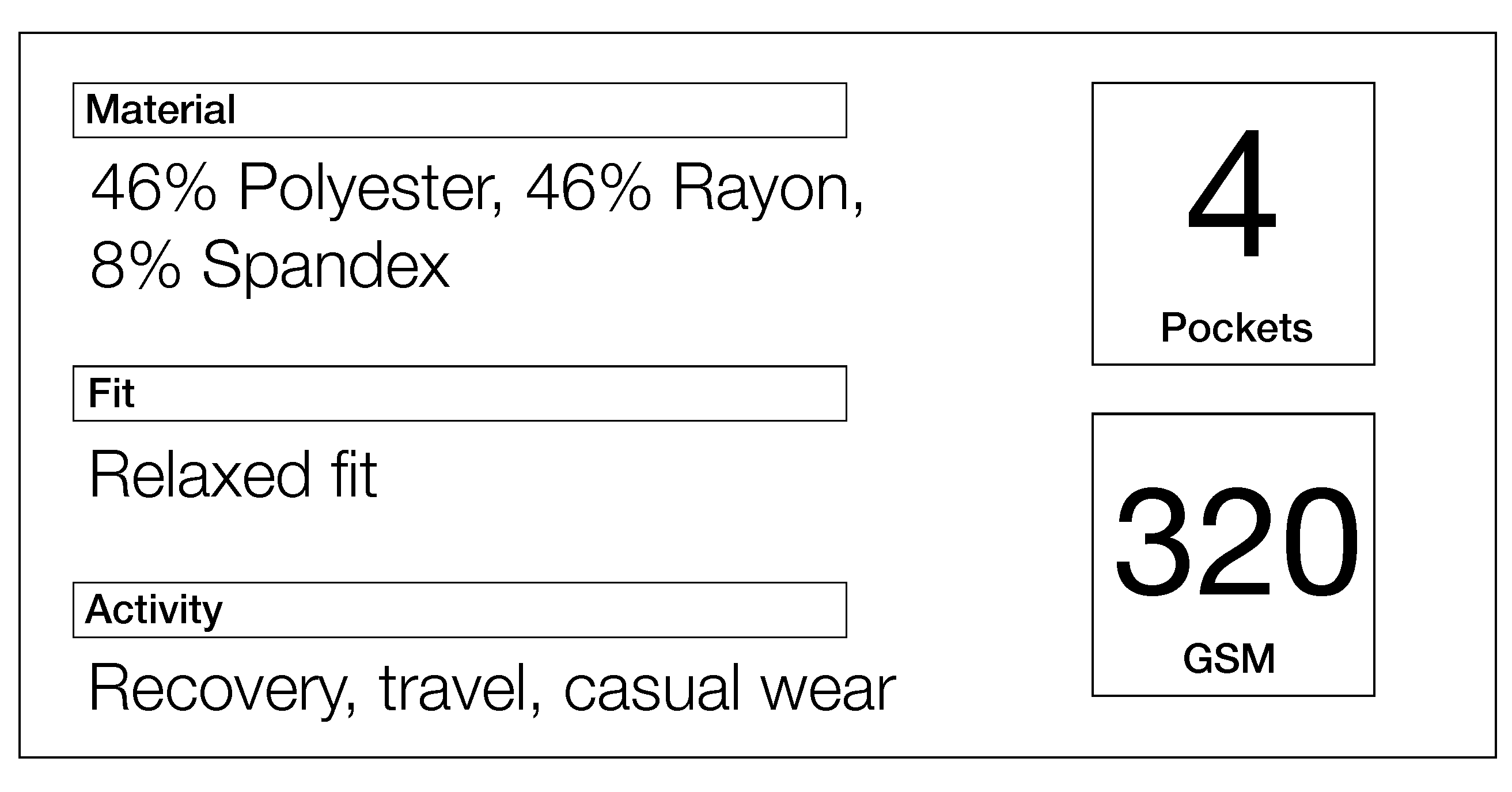 Material

46% Polyester, 46% Rayon, 8% Spandex

Fit

Relaxed fit

Activity

Recovery, travel, casual wear

4

Pockets

320

GSM