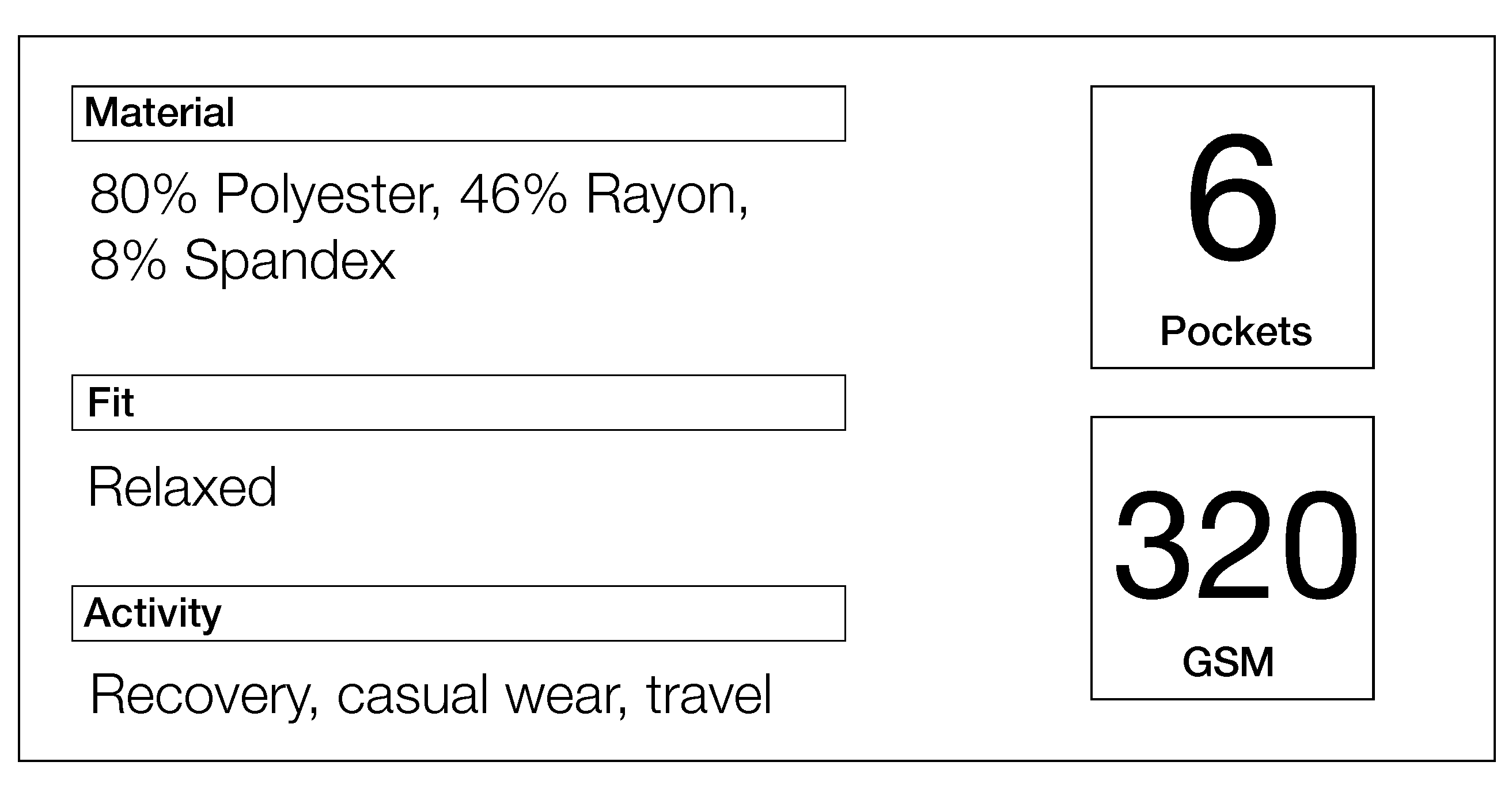 Material

80% Polyester, 46% Rayon, 8% Spandex

Fit

Relaxed

Activity

Recovery, casual wear, travel

6

Pockets

320

GSM